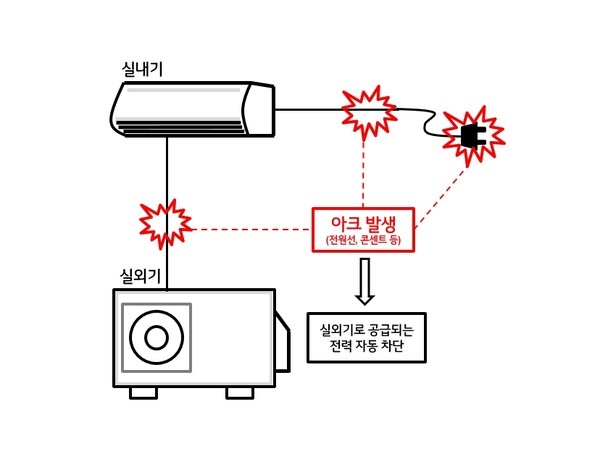 실내기

아크 발생
(전원선, 콘센트 등)

실외기

실외기로 공급되는
전력 자동 차단